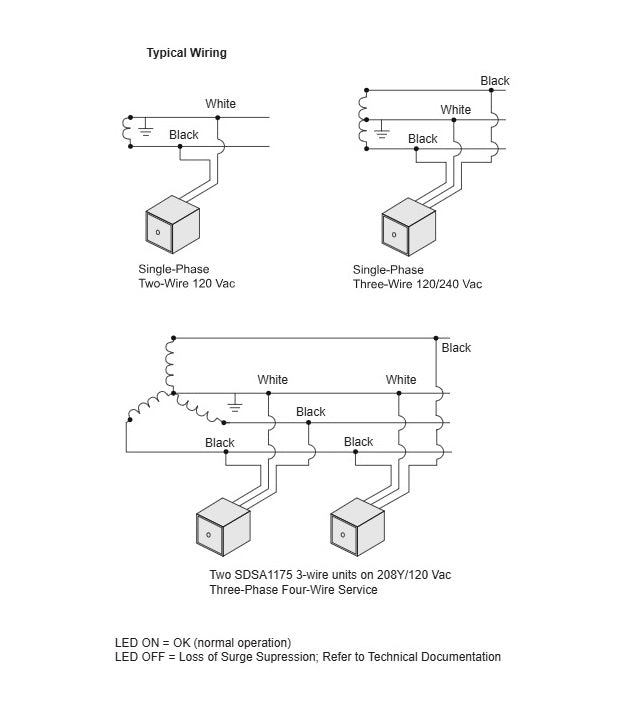 Typical Wiring

White

Black

Single-Phase
Two-Wire 120 Vac

Black

White

Black

Single-Phase
Three-Wire 120/240 Vac

Black

White

White

Black

Black

Black

Two SDSA1175 3-wire units on 208Y/120 Vac
Three-Phase Four-Wire Service

LED ON = OK (normal operation)
LED OFF = Loss of Surge Supression; Refer to Technical Documentation